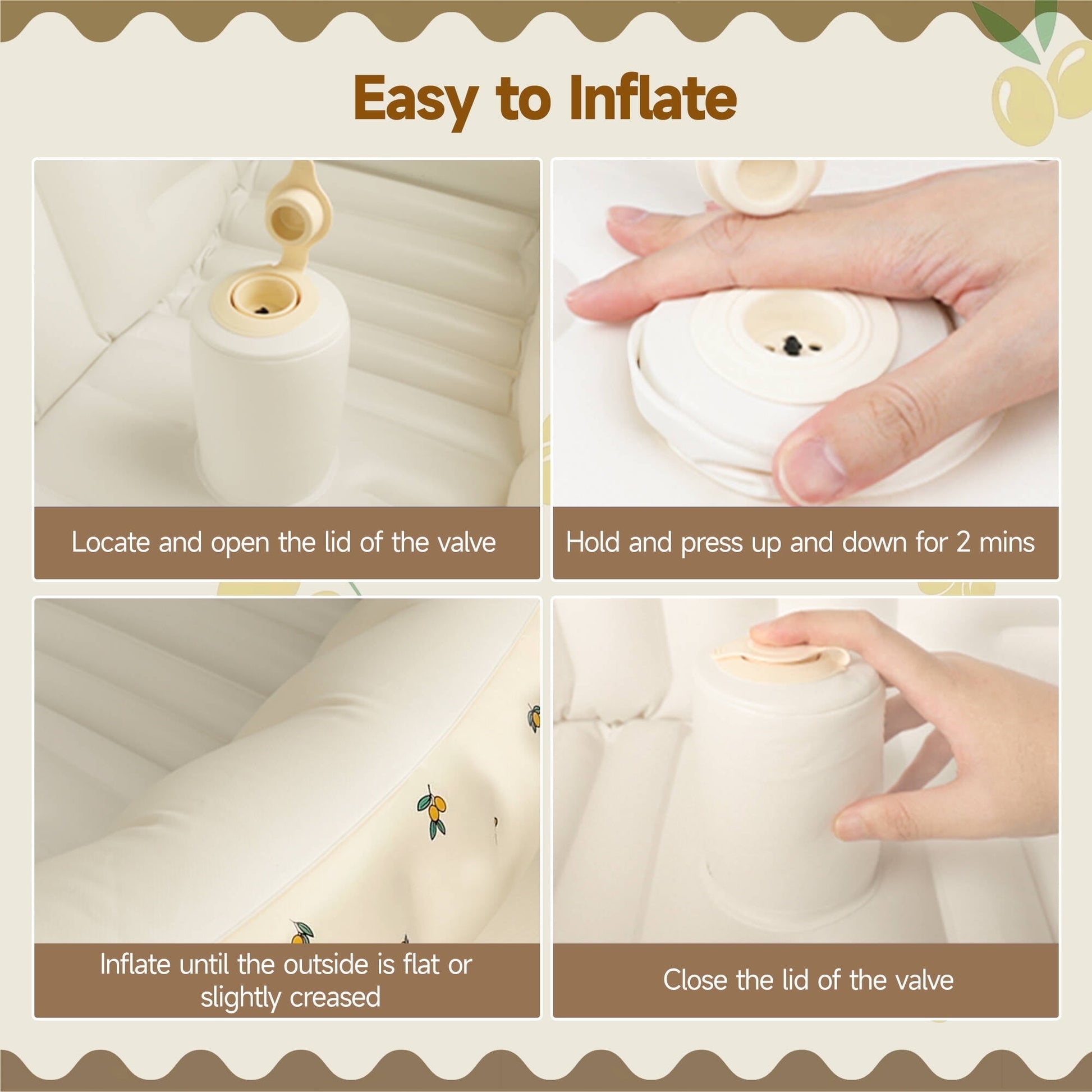 Easy to Inflate

Locate and open the lid of the valve

Hold and press up and down for 2 mins

Inflate until the outside is flat or slightly creased

Close the lid of the valve