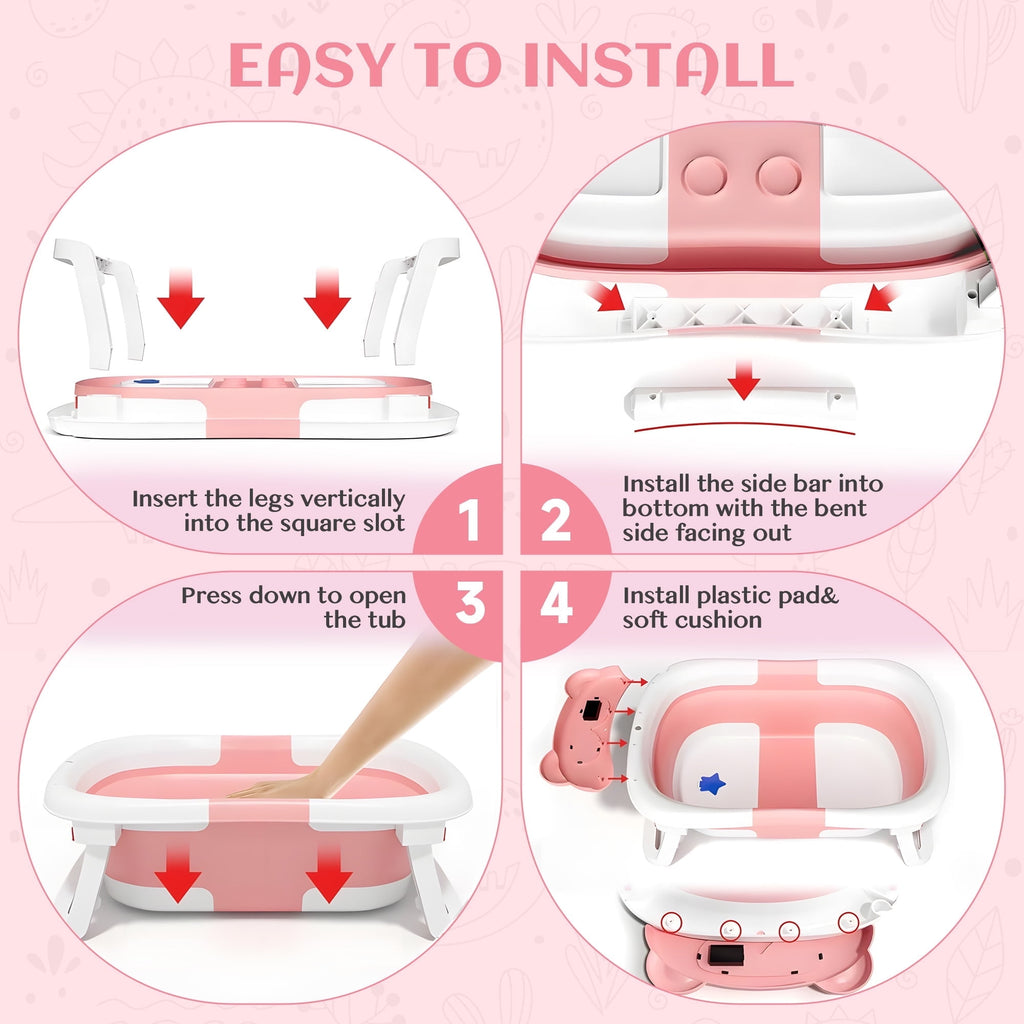 EASY TO INSTALL

Insert the legs vertically into the square slot

1

2

Install the side bar into bottom with the bent side facing out

Press down to open the tub

3

4

Install plastic pad& soft cushion