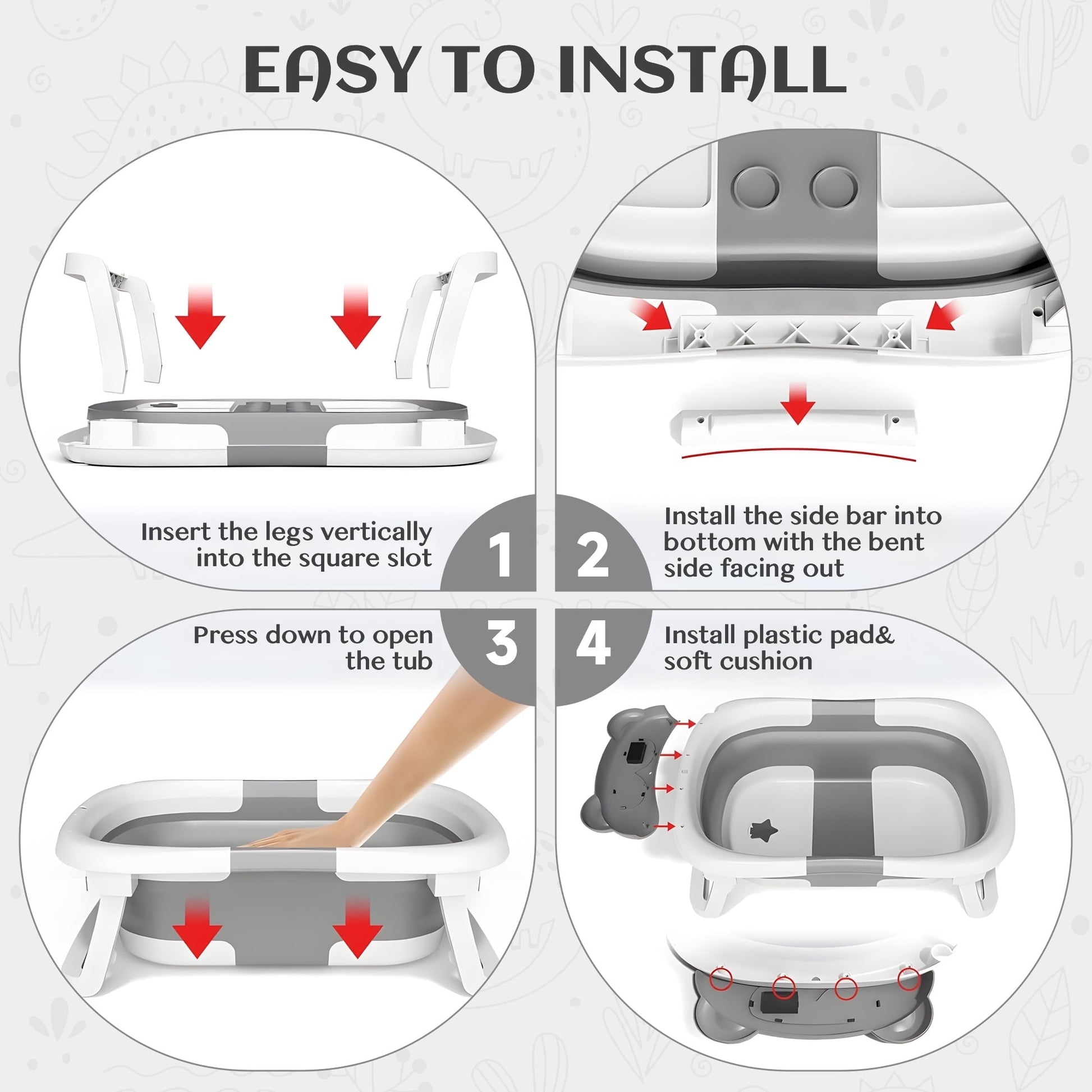 EASY TO INSTALL

Insert the legs vertically into the square slot

1

2

Install the side bar into bottom with the bent side facing out

Press down to open the tub

3

4

Install plastic pad& soft cushion