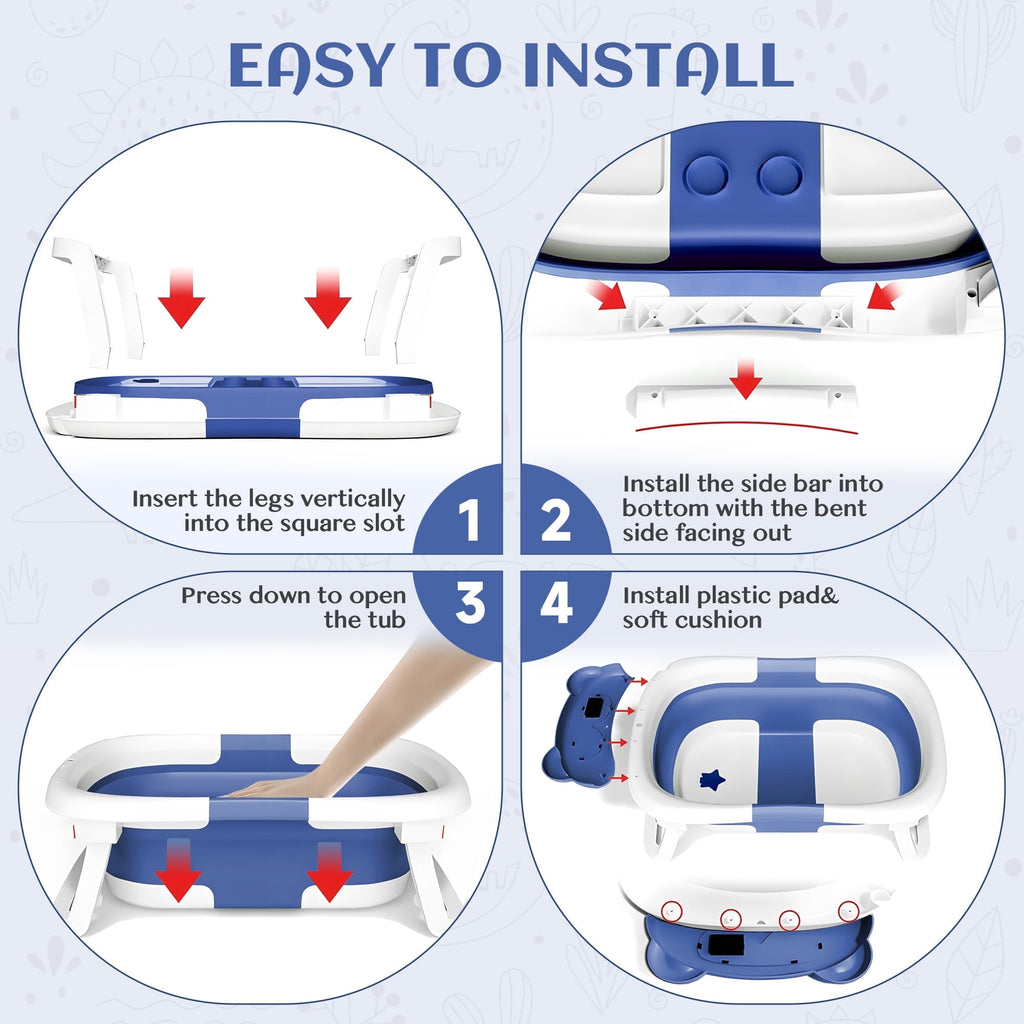 EASY TO INSTALL

Insert the legs vertically into the square slot

1

2

Install the side bar into bottom with the bent side facing out

Press down to open the tub

3

4

Install plastic pad& soft cushion