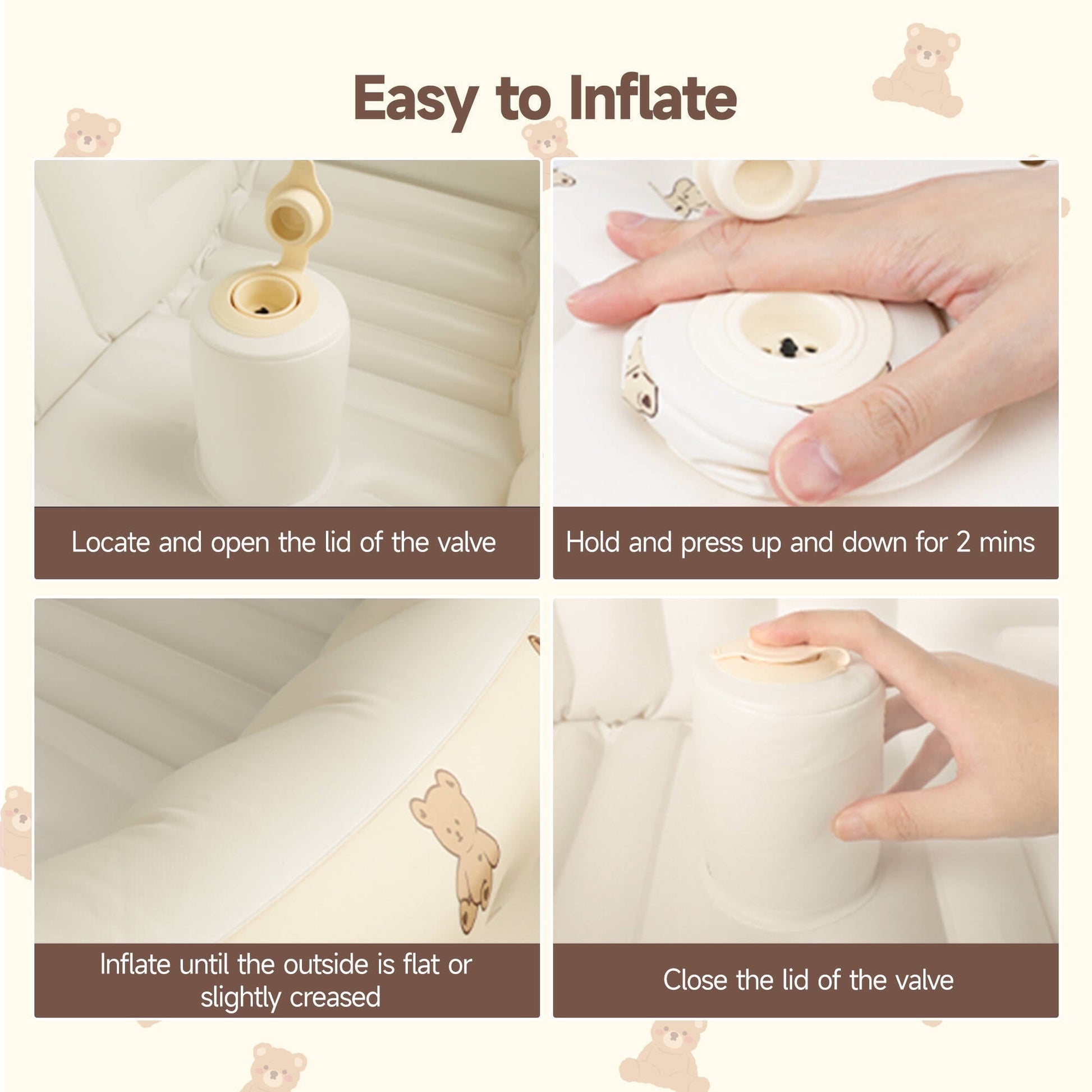 Easy to Inflate

Locate and open the lid of the valve

Hold and press up and down for 2 mins

Inflate until the outside is flat or slightly creased

Close the lid of the valve